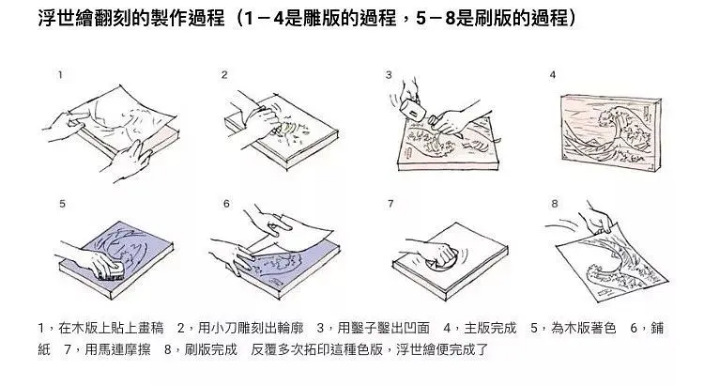 浮世繪翻刻的製作過程（1－4是雕版的過程，5－8是刷版的過程）

1

2

3

4

5

6

7

8

1，在木版上貼上畫稿　2，用小刀雕刻出輪廓　3，用鑿子鑿出凹面　4，主版完成　5，為木版著色　6，鋪紙　7，用馬連摩擦　8，刷版完成　反覆多次拓印這種色版，浮世繪便完成了