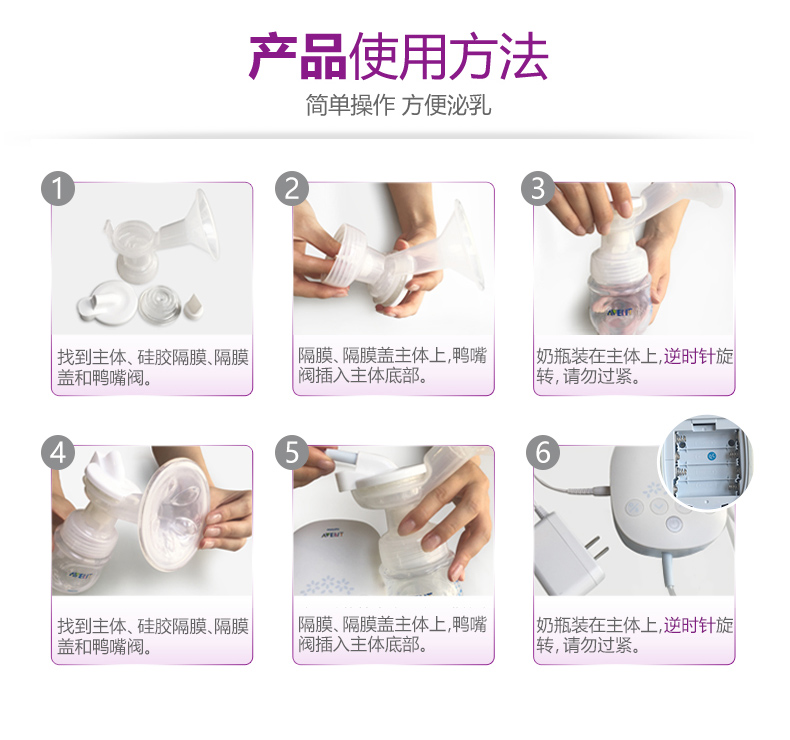 产品使用方法

简单操作 方便泌乳

1

找到主体、硅胶隔膜、隔膜盖和鸭嘴阀。

2

隔膜、隔膜盖主体上,鸭嘴阀插入主体底部。

3

AVENT

奶瓶装在主体上,逆时针旋转,请勿过紧。

4

AVENT

找到主体、硅胶隔膜、隔膜盖和鸭嘴阀。

5

PHILIPS AVENT

隔膜、隔膜盖主体上,鸭嘴阀插入主体底部。

6

奶瓶装在主体上,逆时针旋转,请勿过紧。