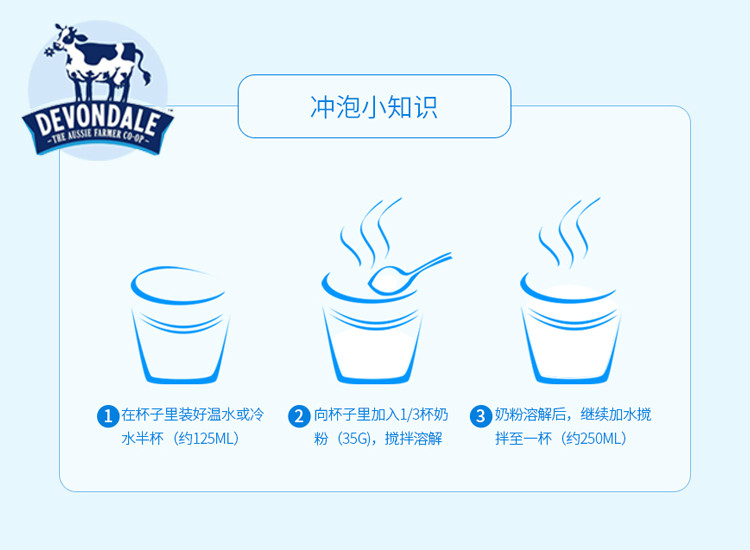 DEVONDALE
THE AUSSIE FARMER CO-OP

冲泡小知识

1 在杯子里装好温水或冷水半杯（约125ML）

2 向杯子里加入1/3杯奶粉（35G），搅拌溶解

3 奶粉溶解后，继续加水搅拌至一杯（约250ML）