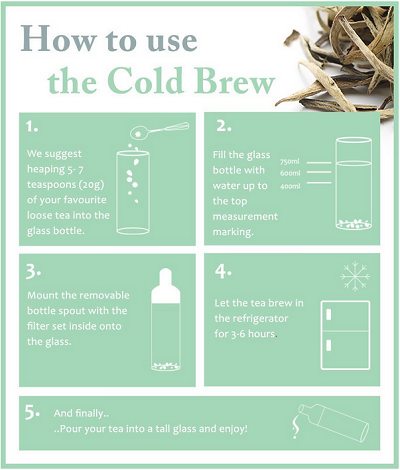 How to use
the Cold Brew

1.
We suggest heaping 5- 7 teaspoons (20g) of your favourite loose tea into the glass bottle.

2.
Fill the glass bottle with water up to the top measurement marking.

750ml
600ml
400ml

3.
Mount the removable bottle spout with the filter set inside onto the glass.

4.
Let the tea brew in the refrigerator for 3-6 hours.

5.
And finally..
..Pour your tea into a tall glass and enjoy!