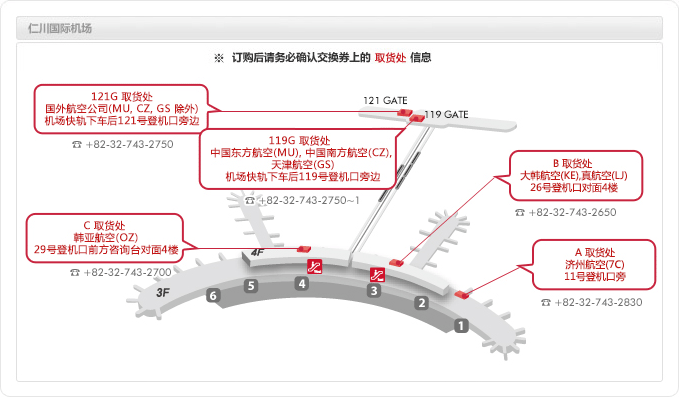 仁川国际机场

※ 订购后请务必确认交换券上的 取货处 信息

121G 取货处
国外航空公司(MU, CZ, GS 除外)
机场快轨下车后121号登机口旁边

☎ +82-32-743-2750

121 GATE
119 GATE

119G 取货处
中国东方航空(MU), 中国南方航空(CZ),
天津航空(GS)
机场快轨下车后119号登机口旁边

☎ +82-32-743-2750~1

B 取货处
大韩航空(KE),真航空(LJ)
26号登机口对面4楼

☎ +82-32-743-2650

C 取货处
韩亚航空(OZ)
29号登机口前方咨询台对面4楼

☎ +82-32-743-2700

A 取货处
济州航空(7C)
11号登机口旁

☎ +82-32-743-2830

4F
3F
6
5
4
3
2
1